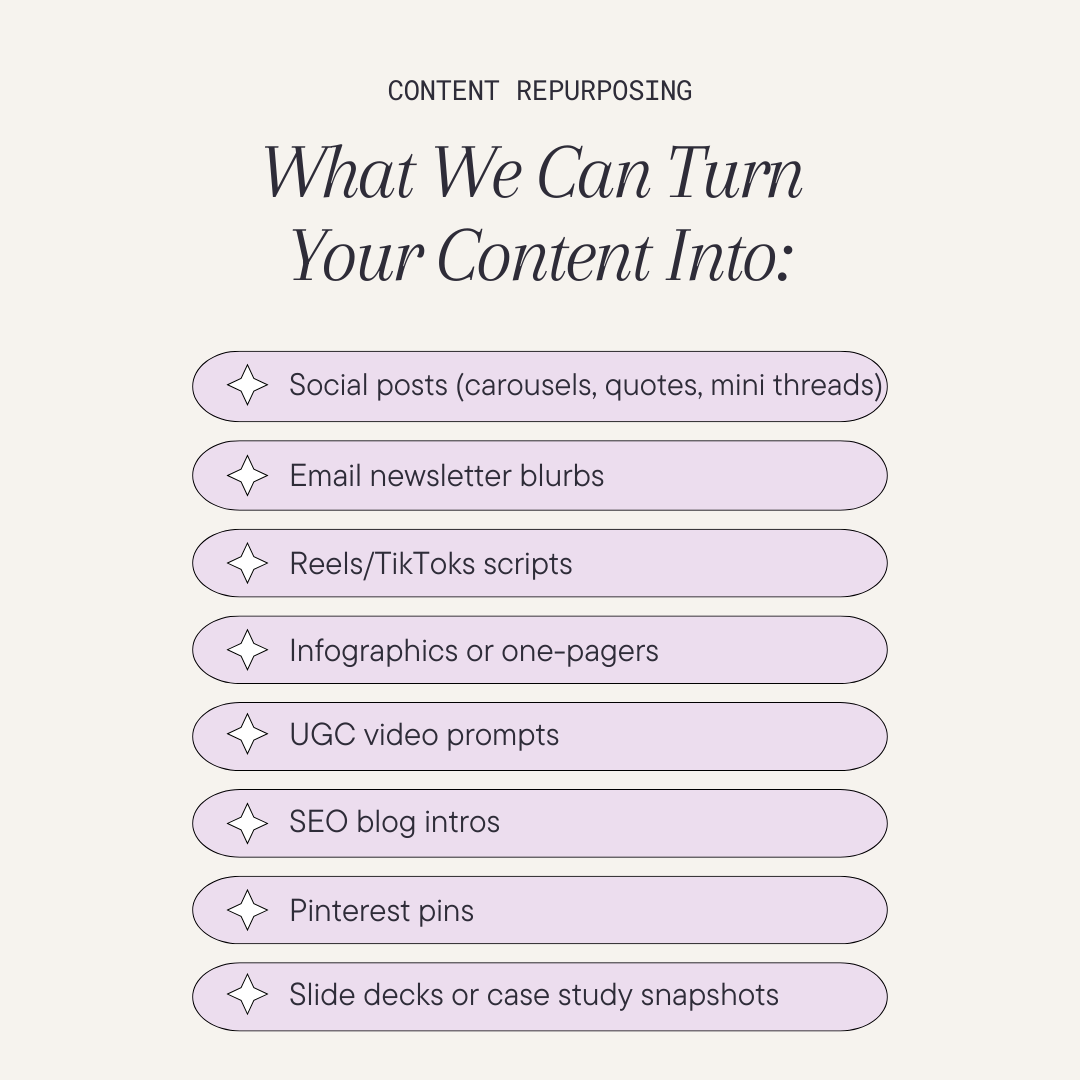 CONTENT REPURPOSING

What We Can Turn Your Content Into:

Social posts (carousels, quotes, mini threads)

Email newsletter blurbs

Reels/TikToks scripts

Infographics or one-pagers

UGC video prompts

SEO blog intros

Pinterest pins

Slide decks or case study snapshots